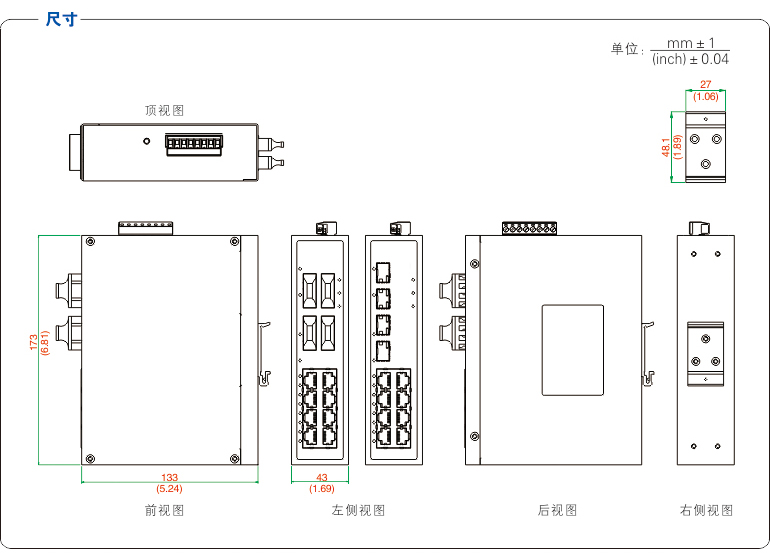 尺寸

单位: $\frac{mm \pm 1}{(inch) \pm 0.04}$

顶视图

27
(1.06)

48.1
(1.89)

173
(6.81)

133
(5.24)

43
(1.69)

前视图

左侧视图

后视图

右侧视图